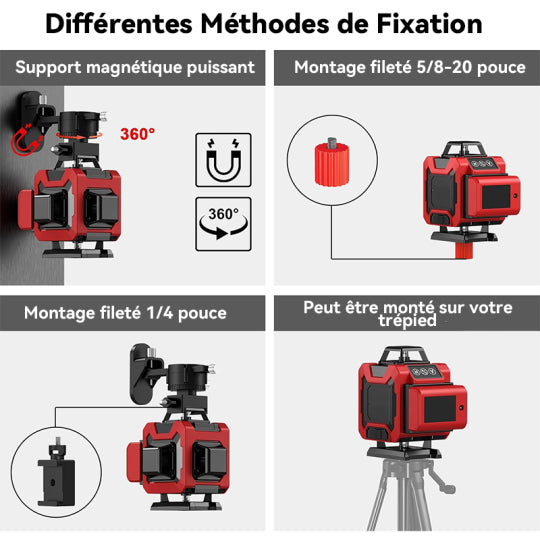 Différentes Méthodes de Fixation

Support magnétique puissant

360°

360°

Montage fileté 5/8-20 pouce

Montage fileté 1/4 pouce

Peut être monté sur votre trépied