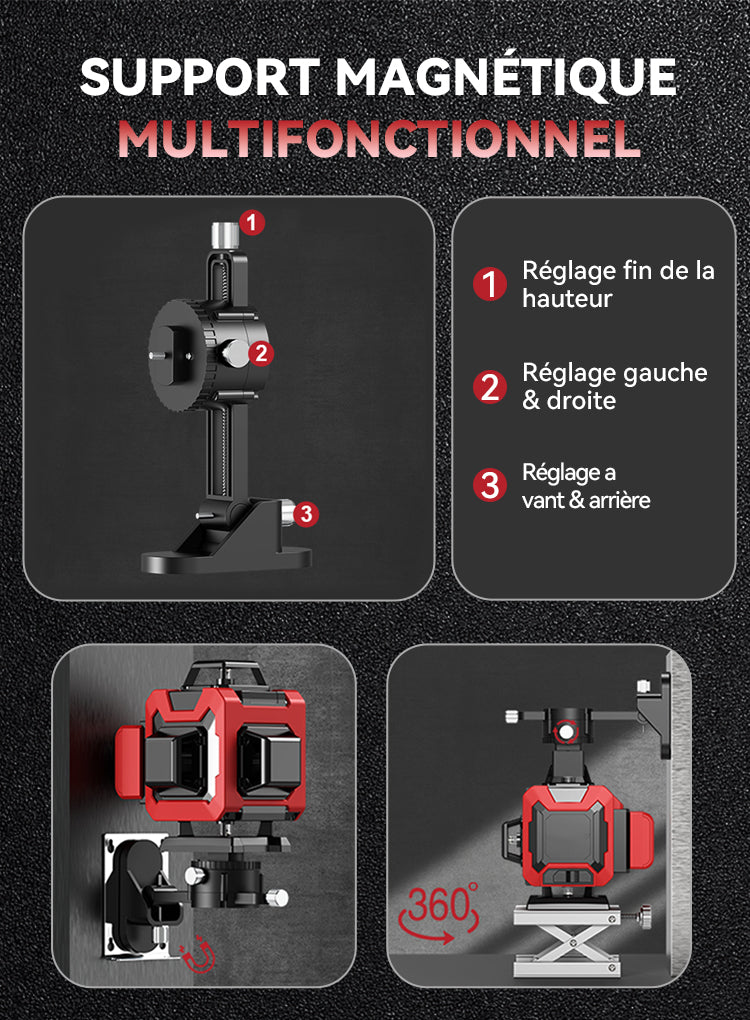 SUPPORT MAGNÉTIQUE
MULTIFONCTIONNEL

1
2
3

1 Réglage fin de la hauteur

2 Réglage gauche & droite

3 Réglage a vant & arrière

360°