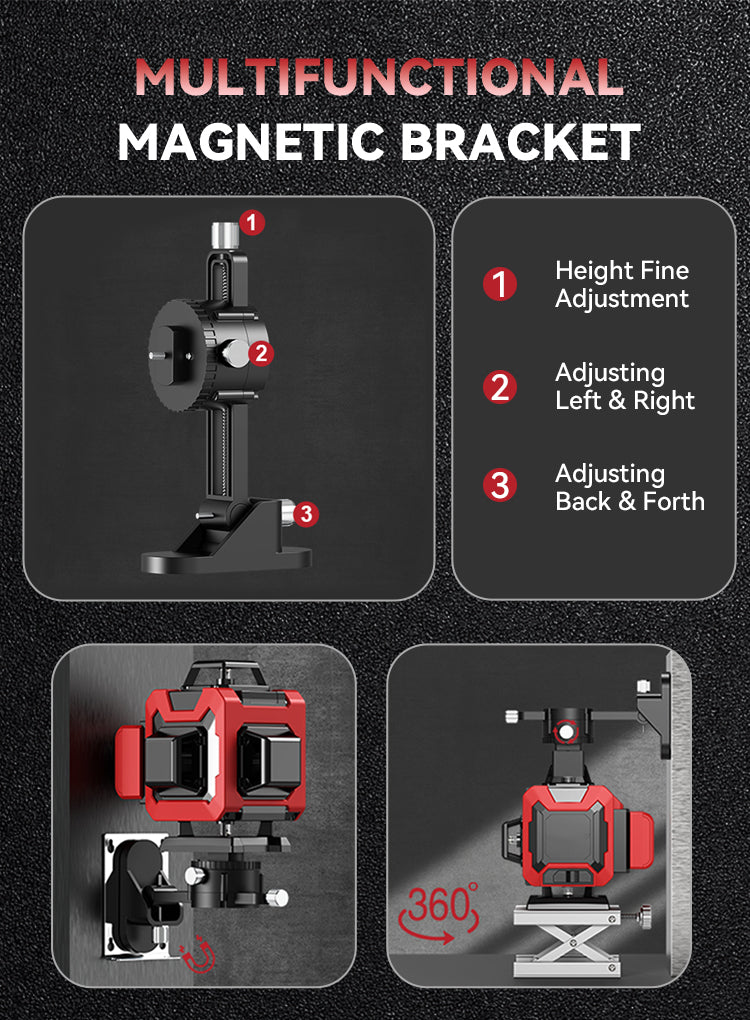 MULTIFUNCTIONAL
MAGNETIC BRACKET

1
2
3

1 Height Fine Adjustment

2 Adjusting Left & Right

3 Adjusting Back & Forth

360°